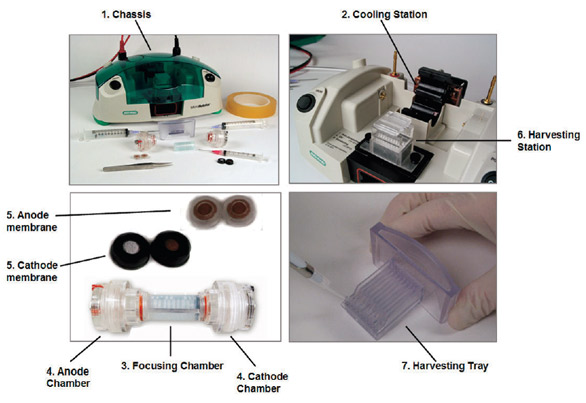 1. Chassis

2. Cooling Station

6. Harvesting Station

5. Anode membrane

5. Cathode membrane

4. Anode Chamber

3. Focusing Chamber

4. Cathode Chamber

7. Harvesting Tray